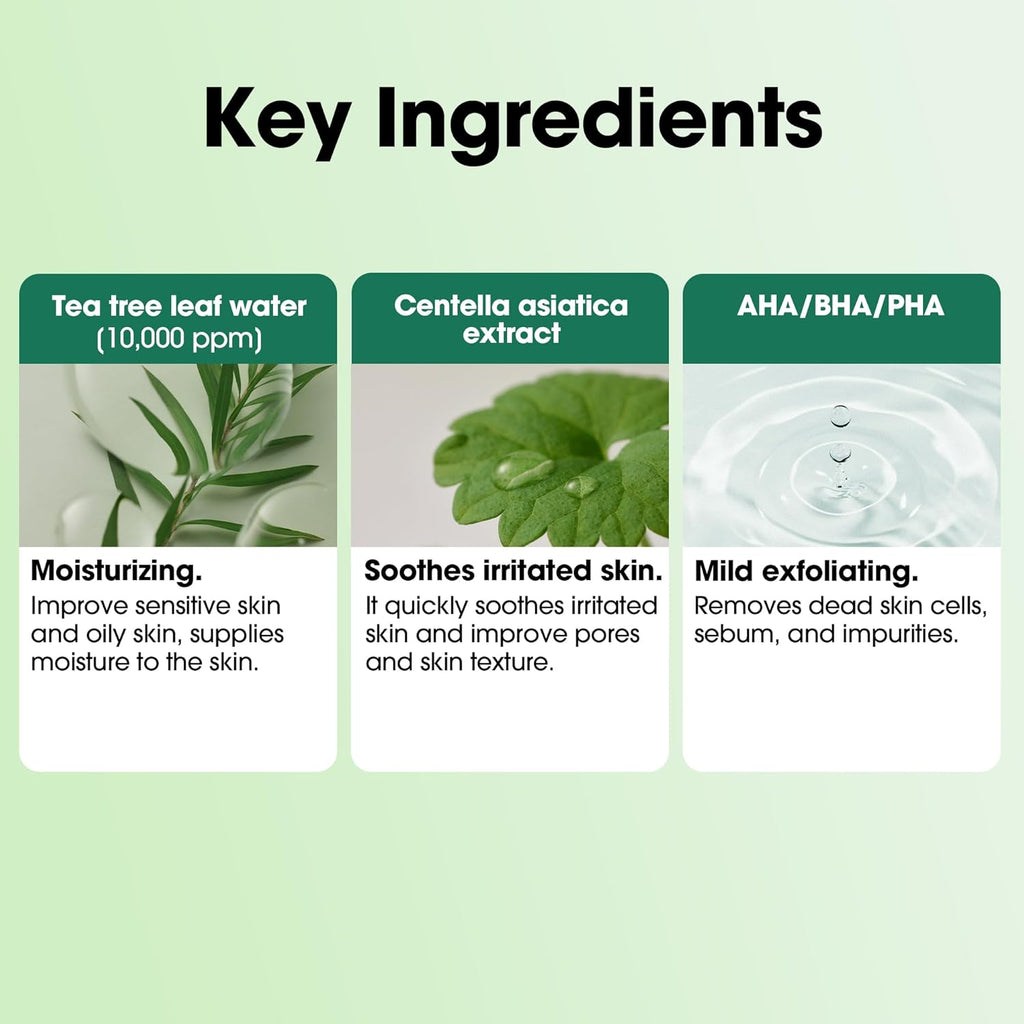 Key Ingredients

Tea tree leaf water
(10,000 ppm)

Moisturizing.
Improve sensitive skin and oily skin, supplies moisture to the skin.

Centella asiatica extract

Soothes irritated skin.
It quickly soothes irritated skin and improve pores and skin texture.

AHA/BHA/PHA

Mild exfoliating.
Removes dead skin cells, sebum, and impurities.